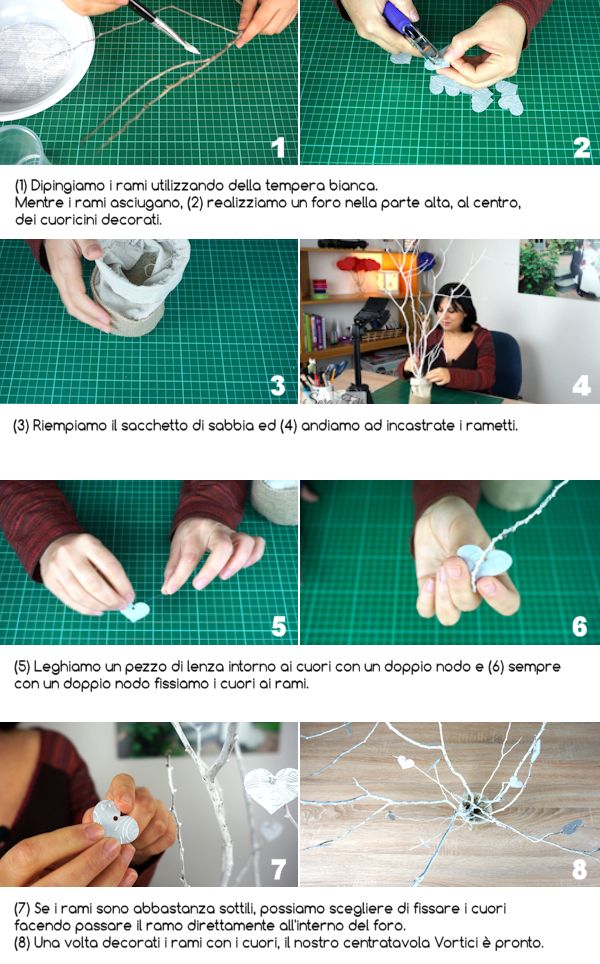 1

2

(1) Dipingiamo i rami utilizzando della tempera bianca.
Mentre i rami asciugano, (2) realizziamo un foro nella parte alta, al centro, dei cuoricini decorati.

3

4

(3) Riempiamo il sacchetto di sabbia ed (4) andiamo ad incastrate i rametti.

5

6

(5) Leghiamo un pezzo di lenza intorno ai cuori con un doppio nodo e (6) sempre con un doppio nodo fissiamo i cuori ai rami.

7

8

(7) Se i rami sono abbastanza sottili, possiamo scegliere di fissare i cuori facendo passare il ramo direttamente all'interno del foro.
(8) Una volta decorati i rami con i cuori, il nostro centratavola Vortici è pronto.